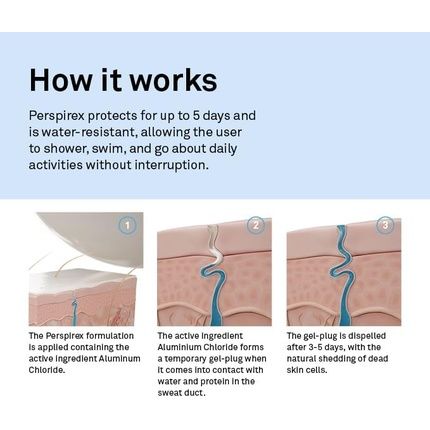 How it works

Perspirex protects for up to 5 days and is water-resistant, allowing the user to shower, swim, and go about daily activities without interruption.

1

The Perspirex formulation is applied containing the active ingredient Aluminum Chloride.

2

The active ingredient Aluminium Chloride forms a temporary gel-plug when it comes into contact with water and protein in the sweat duct.

3

The gel-plug is dispelled after 3-5 days, with the natural shedding of dead skin cells.