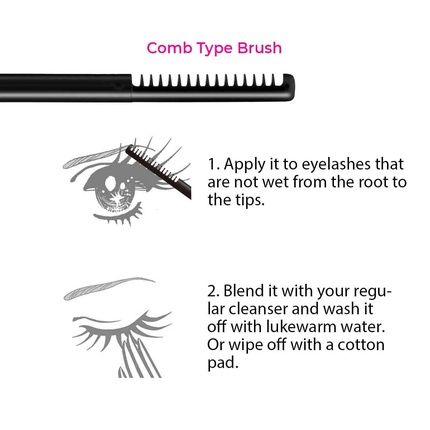 Comb Type Brush

1. Apply it to eyelashes that are not wet from the root to the tips.

2. Blend it with your regular cleanser and wash it off with lukewarm water. Or wipe off with a cotton pad.