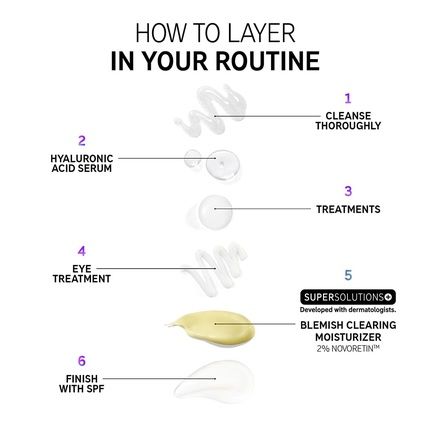 HOW TO LAYER
IN YOUR ROUTINE

1
CLEANSE THOROUGHLY

2
HYALURONIC ACID SERUM

3
TREATMENTS

4
EYE TREATMENT

5
SUPERSOLUTIONS+
Developed with dermatologists.
BLEMISH CLEARING MOISTURIZER
2% NOVORETIN™

6
FINISH WITH SPF