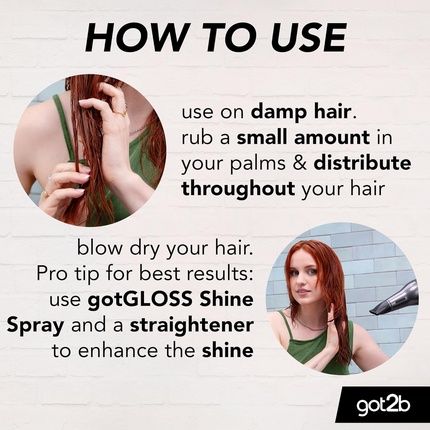 HOW TO USE

use on damp hair. rub a small amount in your palms & distribute throughout your hair

blow dry your hair. Pro tip for best results: use gotGLOSS Shine Spray and a straightener to enhance the shine

got2b