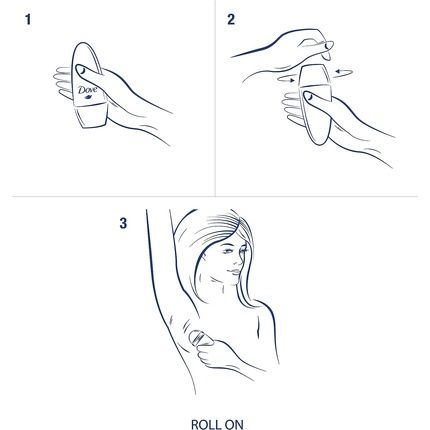 1

Dove

2

3

ROLL ON