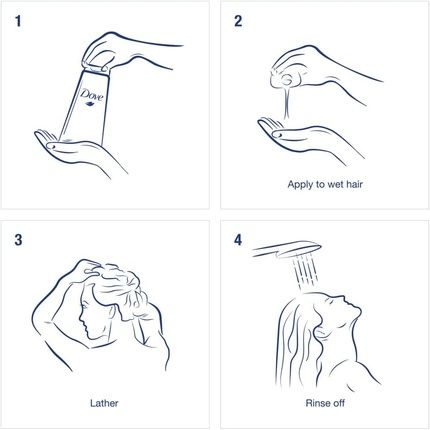 1

Dove

2

Apply to wet hair

3

Lather

4

Rinse off