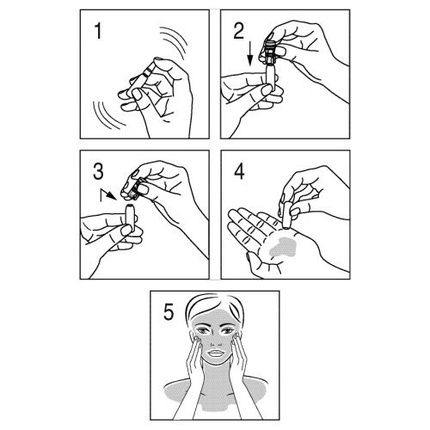 1

2

3

4

5