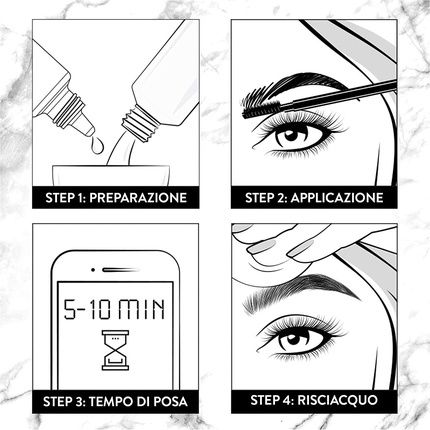 STEP 1: PREPARAZIONE

STEP 2: APPLICAZIONE

5-10 MIN

STEP 3: TEMPO DI POSA

STEP 4: RISCIACQUO