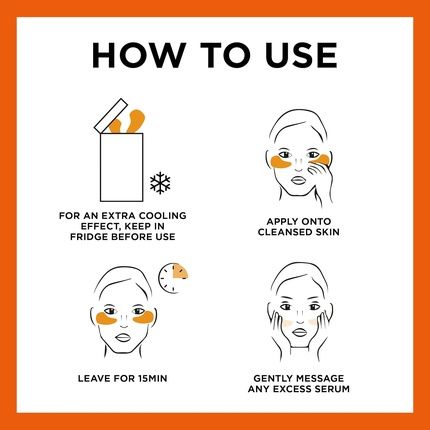 HOW TO USE

FOR AN EXTRA COOLING EFFECT, KEEP IN FRIDGE BEFORE USE

APPLY ONTO CLEANSED SKIN

LEAVE FOR 15MIN

GENTLY MESSAGE ANY EXCESS SERUM