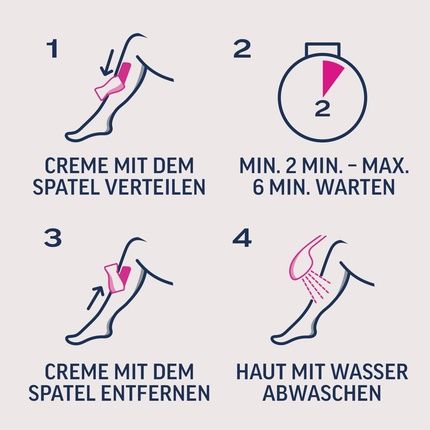 1

CREME MIT DEM SPATEL VERTEILEN

2

2

MIN. 2 MIN. – MAX. 6 MIN. WARTEN

3

CREME MIT DEM SPATEL ENTFERNEN

4

HAUT MIT WASSER ABWASCHEN