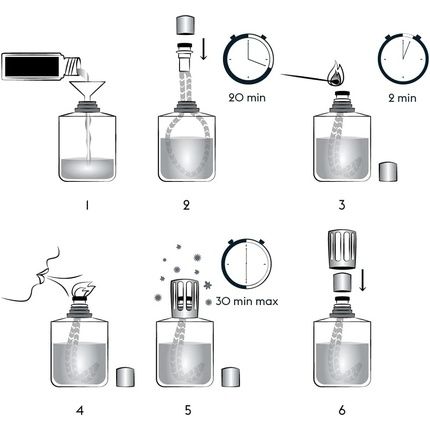 20 min

2 min

1

2

3

30 min max

4

5

6