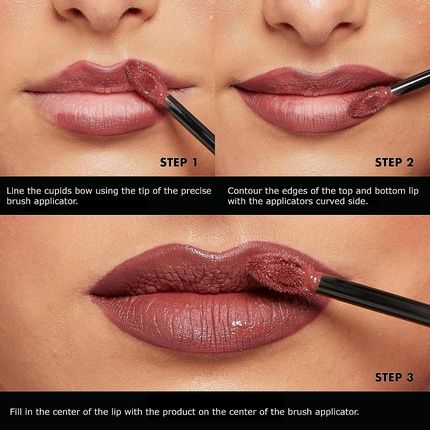 STEP 1

Line the cupids bow using the tip of the precise brush applicator.

STEP 2

Contour the edges of the top and bottom lip with the applicators curved side.

STEP 3

Fill in the center of the lip with the product on the center of the brush applicator.