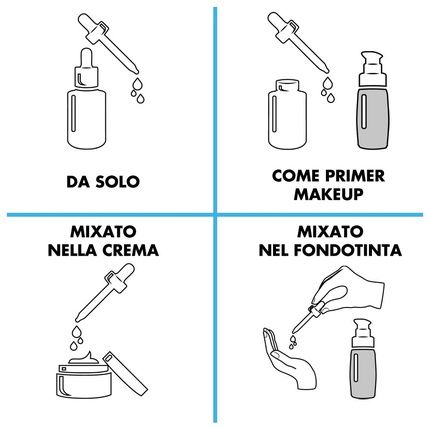 DA SOLO

COME PRIMER MAKEUP

MIXATO NELLA CREMA

MIXATO NEL FONDOTINTA