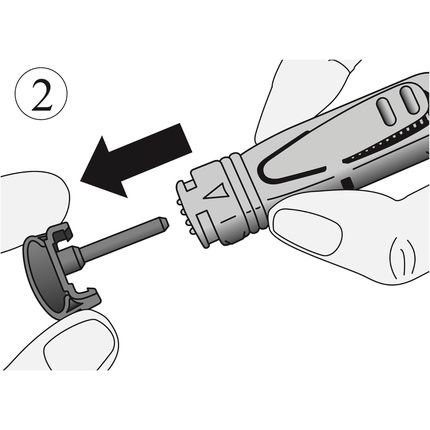 2