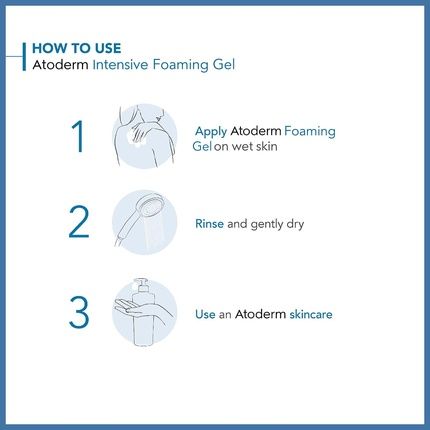 HOW TO USE
Atoderm Intensive Foaming Gel

1
Apply Atoderm Foaming Gel on wet skin

2
Rinse and gently dry

3
Use an Atoderm skincare