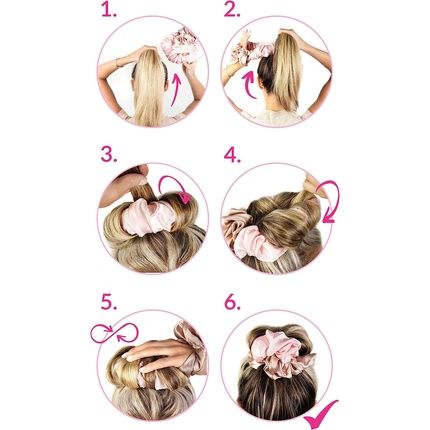 1.
2.
3.
4.
5.
6.