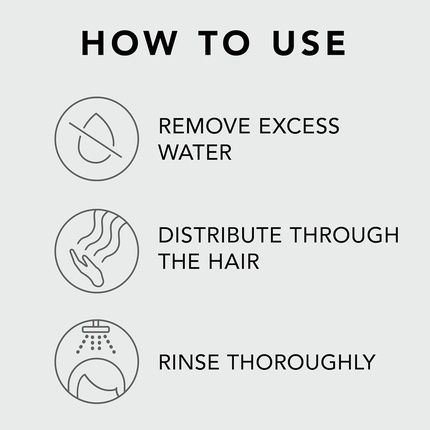 HOW TO USE

REMOVE EXCESS WATER

DISTRIBUTE THROUGH THE HAIR

RINSE THOROUGHLY