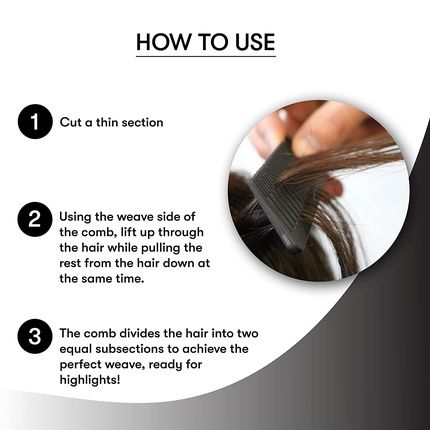 HOW TO USE

1 Cut a thin section

2 Using the weave side of the comb, lift up through the hair while pulling the rest from the hair down at the same time.

3 The comb divides the hair into two equal subsections to achieve the perfect weave, ready for highlights!