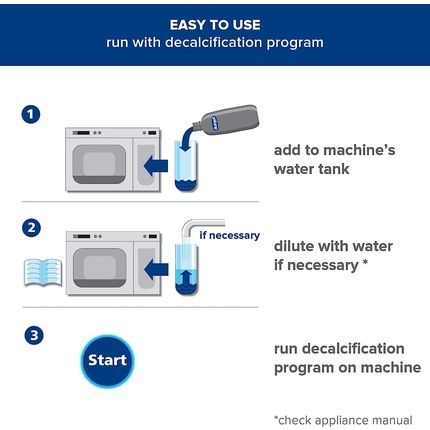 EASY TO USE
run with decalcification program

1

add to machine's water tank

2

if necessary

dilute with water if necessary *

3

Start

run decalcification program on machine

*check appliance manual