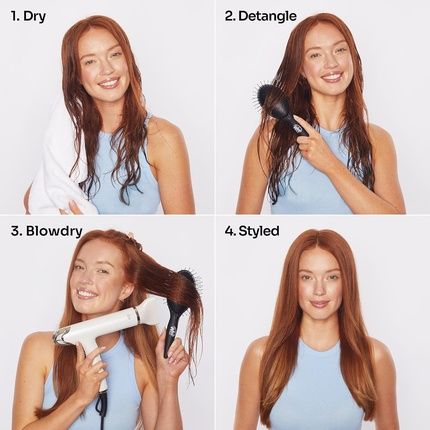 1. Dry

2. Detangle

3. Blowdry

4. Styled