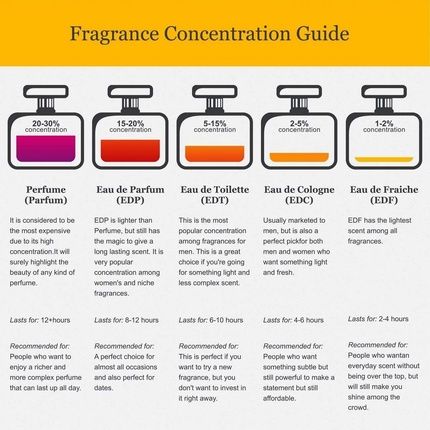 Fragrance Concentration Guide

20-30% concentration

Perfume (Parfum)

It is considered to be the most expensive due to its high concentration.It will surely highlight the beauty of any kind of perfume.

Lasts for: 12+hours

Recommended for: People who want to enjoy a richer and more complex perfume that can last up all day.

15-20% concentration

Eau de Parfum (EDP)

EDP is lighter than Perfume, but still has the magic to give a long lasting scent. It is very popular concentration among women's and niche fragrances.

Lasts for: 8-12 hours

Recommended for: A perfect choice for almost all occasions and also perfect for dates.

5-15% concentration

Eau de Toilette (EDT)

This is the most popular concentration among fragrances for men. This is a great choice if you're going for something light and less complex scent.

Lasts for: 6-10 hours

Recommended for: This is perfect if you want to try a new fragrance, but you don't want to invest in it right away.

2-5% concentration

Eau de Cologne (EDC)

Usually marketed to men, but is also a perfect pickfor both men and women who want something light and fresh.

Lasts for: 4-6 hours

Recommended for: People who want something subtle but still powerful to make a statement but still affordable.

1-2% concentration

Eau de Fraiche (EDF)

EDF has the lightest scent among all fragrances.

Lasts for: 2-4 hours

Recommended for: People who wantan everyday scent without being over the top, but will still make you shine among the crowd.