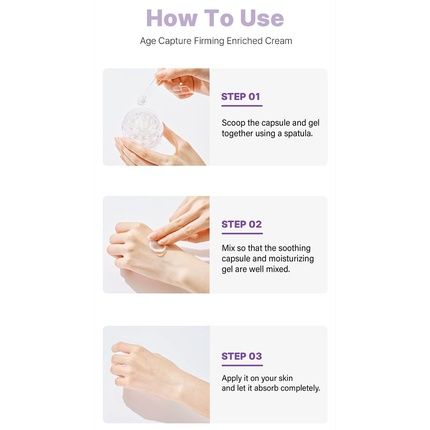 How To Use

Age Capture Firming Enriched Cream

STEP 01

Scoop the capsule and gel together using a spatula.

STEP 02

Mix so that the soothing capsule and moisturizing gel are well mixed.

STEP 03

Apply it on your skin and let it absorb completely.