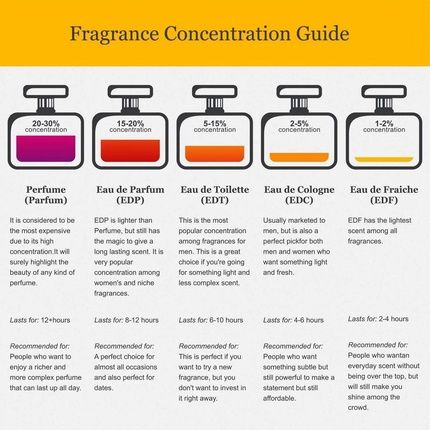 Fragrance Concentration Guide

20-30%
concentration

Perfume (Parfum)

It is considered to be the most expensive due to its high concentration.It will surely highlight the beauty of any kind of perfume.

Lasts for: 12+hours

Recommended for:
People who want to enjoy a richer and more complex perfume that can last up all day.

15-20%
concentration

Eau de Parfum (EDP)

EDP is lighter than Perfume, but still has the magic to give a long lasting scent. It is very popular concentration among women's and niche fragrances.

Lasts for: 8-12 hours

Recommended for:
A perfect choice for almost all occasions and also perfect for dates.

5-15%
concentration

Eau de Toilette (EDT)

This is the most popular concentration among fragrances for men. This is a great choice if you're going for something light and less complex scent.

Lasts for: 6-10 hours

Recommended for:
This is perfect if you want to try a new fragrance, but you don't want to invest in it right away.

2-5%
concentration

Eau de Cologne (EDC)

Usually marketed to men, but is also a perfect pickfor both men and women who want something light and fresh.

Lasts for: 4-6 hours

Recommended for:
People who want something subtle but still powerful to make a statement but still affordable.

1-2%
concentration

Eau de Fraiche (EDF)

EDF has the lightest scent among all fragrances.

Lasts for: 2-4 hours

Recommended for:
People who wantan everyday scent without being over the top, but will still make you shine among the crowd.