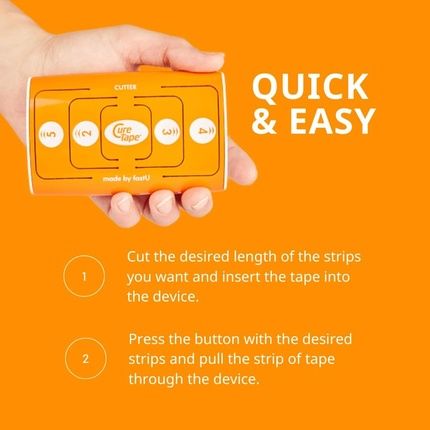 CUTTER

5 2 Cure Tape 3 4

made by fastU

QUICK & EASY

1

Cut the desired length of the strips you want and insert the tape into the device.

2

Press the button with the desired strips and pull the strip of tape through the device.